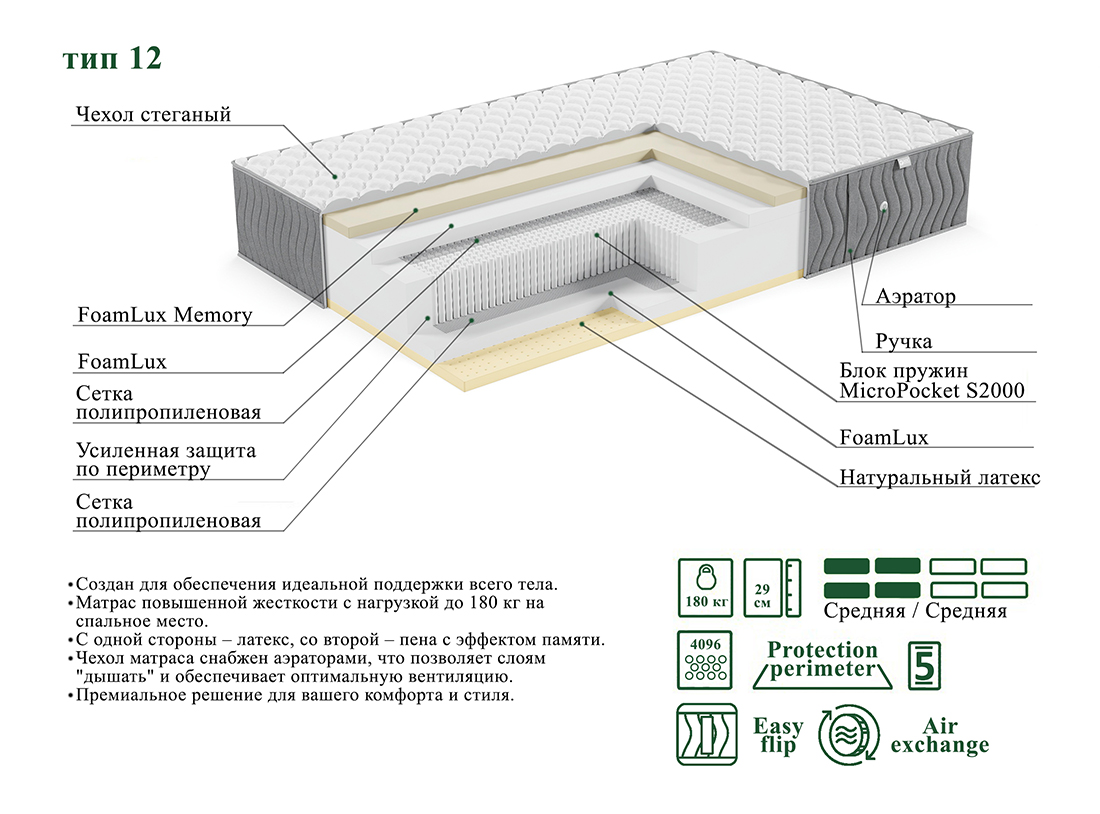 тип 12

Чехол стеганый

FoamLux Memory

FoamLux

Сетка полипропиленовая

Усиленная защита по периметру

Сетка полипропиленовая

Аэратор

Ручка

Блок пружин MicroPocket S2000

FoamLux

Натуральный латекс

•Создан для обеспечения идеальной поддержки всего тела.
•Матрас повышенной жесткости с нагрузкой до 180 кг на спальное место.
•С одной стороны – латекс, со второй – пена с эффектом памяти.
•Чехол матраса снабжен аэраторами, что позволяет слоям "дышать" и обеспечивает оптимальную вентиляцию.
•Премиальное решение для вашего комфорта и стиля.

180 кг

29 см

Средняя / Средняя

4096

Protection perimeter

5

Easy flip

Air exchange